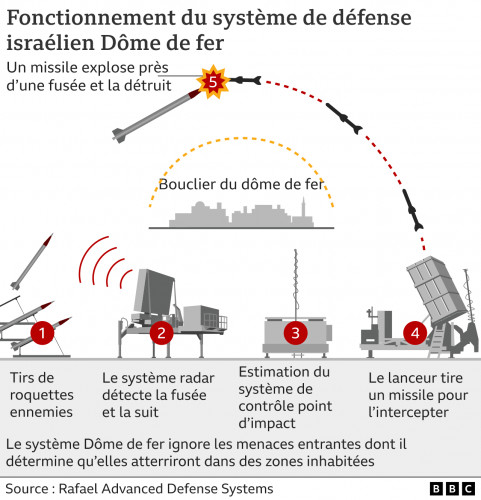 Fonctionnement du système de défense israélien Dôme de fer

Un missile explose près d'une fusée et la détruit

5

Bouclier du dôme de fer

1

2

3

4

Tirs de roquettes ennemies

Le système radar détecte la fusée et la suit

Estimation du système de contrôle point d'impact

Le lanceur tire un missile pour l'intercepter

Le système Dôme de fer ignore les menaces entrantes dont il détermine qu'elles atterriront dans des zones inhabitées

Source : Rafael Advanced Defense Systems

BBC